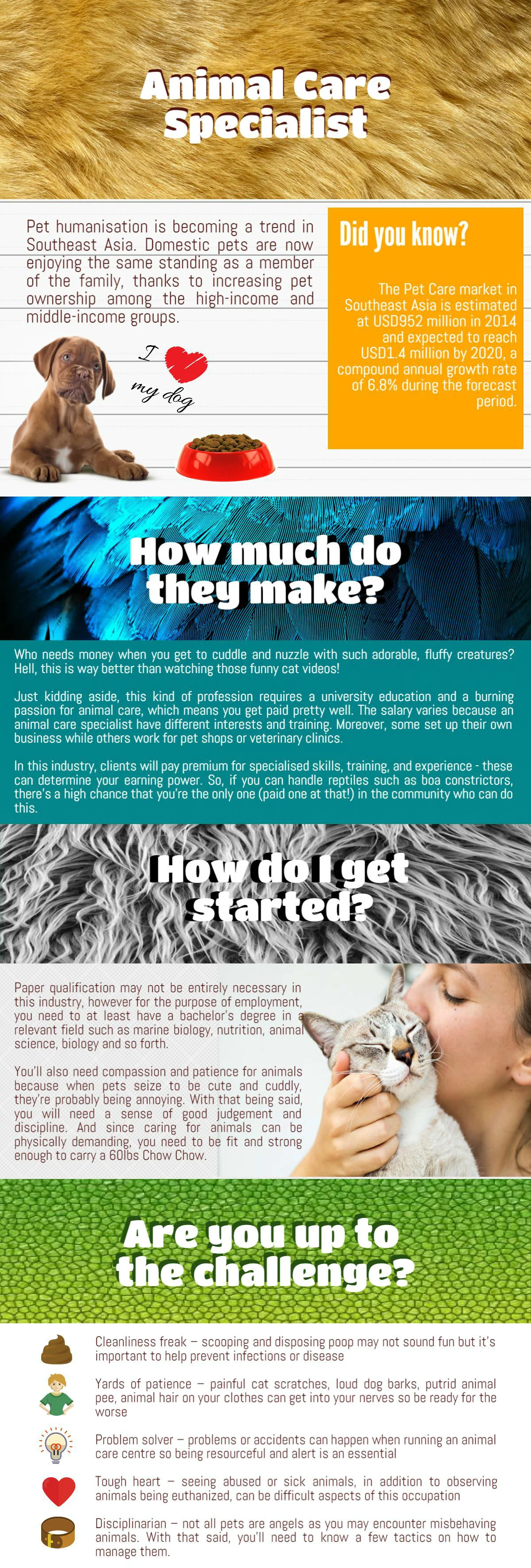 Animal Care Specialist

Pet humanisation is becoming a trend in Southeast Asia. Domestic pets are now enjoying the same standing as a member of the family, thanks to increasing pet ownership among the high-income and middle-income groups.

I my dog

Did you know?

The Pet Care market in Southeast Asia is estimated at USD952 million in 2014 and expected to reach USD1.4 million by 2020, a compound annual growth rate of 6.8% during the forecast period.

How much do they make?

Who needs money when you get to cuddle and nuzzle with such adorable, fluffy creatures? Hell, this is way better than watching those funny cat videos!

Just kidding aside, this kind of profession requires a university education and a burning passion for animal care, which means you get paid pretty well. The salary varies because an animal care specialist have different interests and training. Moreover, some set up their own business while others work for pet shops or veterinary clinics.

In this industry, clients will pay premium for specialised skills, training, and experience - these can determine your earning power. So, if you can handle reptiles such as boa constrictors, there's a high chance that you're the only one (paid one at that!) in the community who can do this.

How do I get started?

Paper qualification may not be entirely necessary in this industry, however for the purpose of employment, you need to at least have a bachelor's degree in a relevant field such as marine biology, nutrition, animal science, biology and so forth.

You'll also need compassion and patience for animals because when pets seize to be cute and cuddly, they're probably being annoying. With that being said, you will need a sense of good judgement and discipline. And since caring for animals can be physically demanding, you need to be fit and strong enough to carry a 60lbs Chow Chow.

Are you up to the challenge?

Cleanliness freak – scooping and disposing poop may not sound fun but it's important to help prevent infections or disease

Yards of patience – painful cat scratches, loud dog barks, putrid animal pee, animal hair on your clothes can get into your nerves so be ready for the worse

Problem solver – problems or accidents can happen when running an animal care centre so being resourceful and alert is an essential

Tough heart – seeing abused or sick animals, in addition to observing animals being euthanized, can be difficult aspects of this occupation

Disciplinarian – not all pets are angels as you may encounter misbehaving animals. With that said, you'll need to know a few tactics on how to manage them.